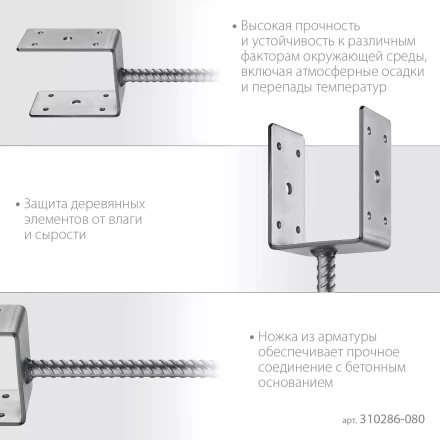 • Высокая прочность и устойчивость к различным факторам окружающей среды, включая атмосферные осадки и перепады температур

• Защита деревянных элементов от влаги и сырости

• Ножка из арматуры обеспечивает прочное соединение с бетонным основанием

арт. 310286-080